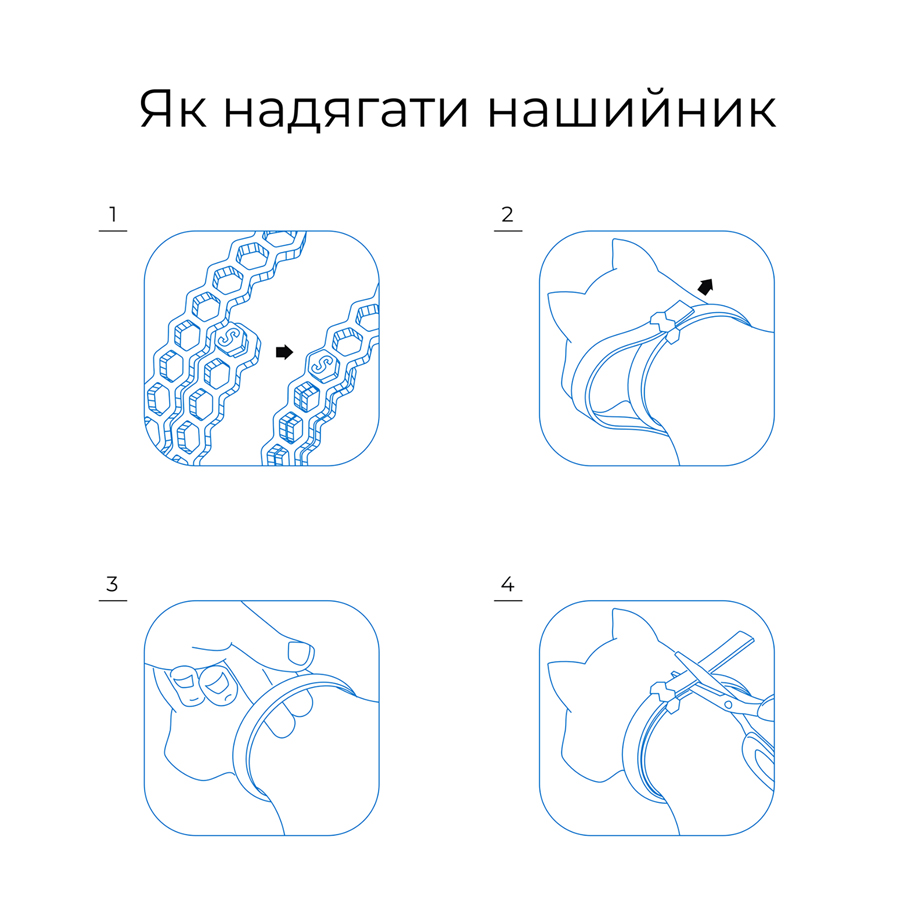 Як надягати нашийник

1

S

S

2

3

4